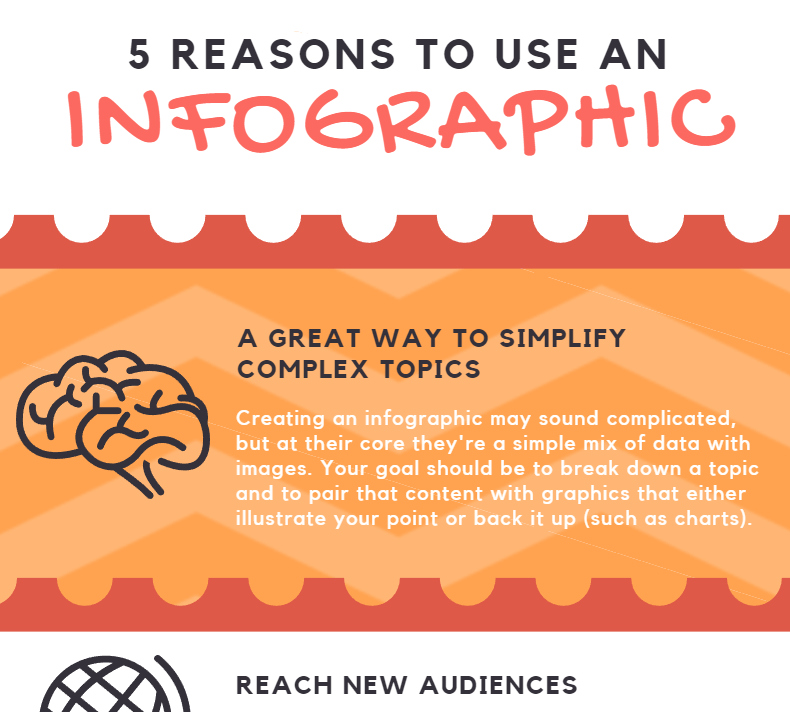 5 REASONS TO USE AN
INFOGRAPHIC

A GREAT WAY TO SIMPLIFY COMPLEX TOPICS

Creating an infographic may sound complicated, but at their core they're a simple mix of data with images. Your goal should be to break down a topic and to pair that content with graphics that either illustrate your point or back it up (such as charts).

REACH NEW AUDIENCES